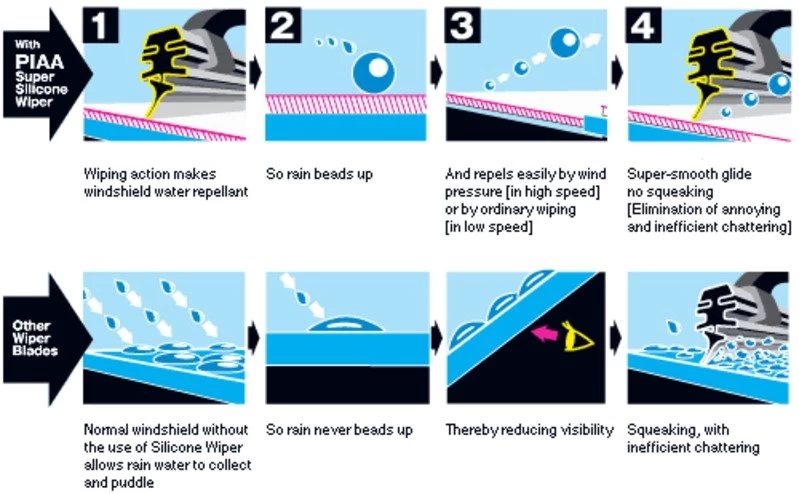 With PIAA Super Silicone Wiper

1

Wiping action makes windshield water repellant

2

So rain beads up

3

And repels easily by wind pressure [in high speed] or by ordinary wiping [in low speed]

4

Super-smooth glide no squeaking [Elimination of annoying and inefficient chattering]

Other Wiper Blades

Normal windshield without the use of Silicone Wiper allows rain water to collect and puddle

So rain never beads up

Thereby reducing visibility

Squeaking, with inefficient chattering